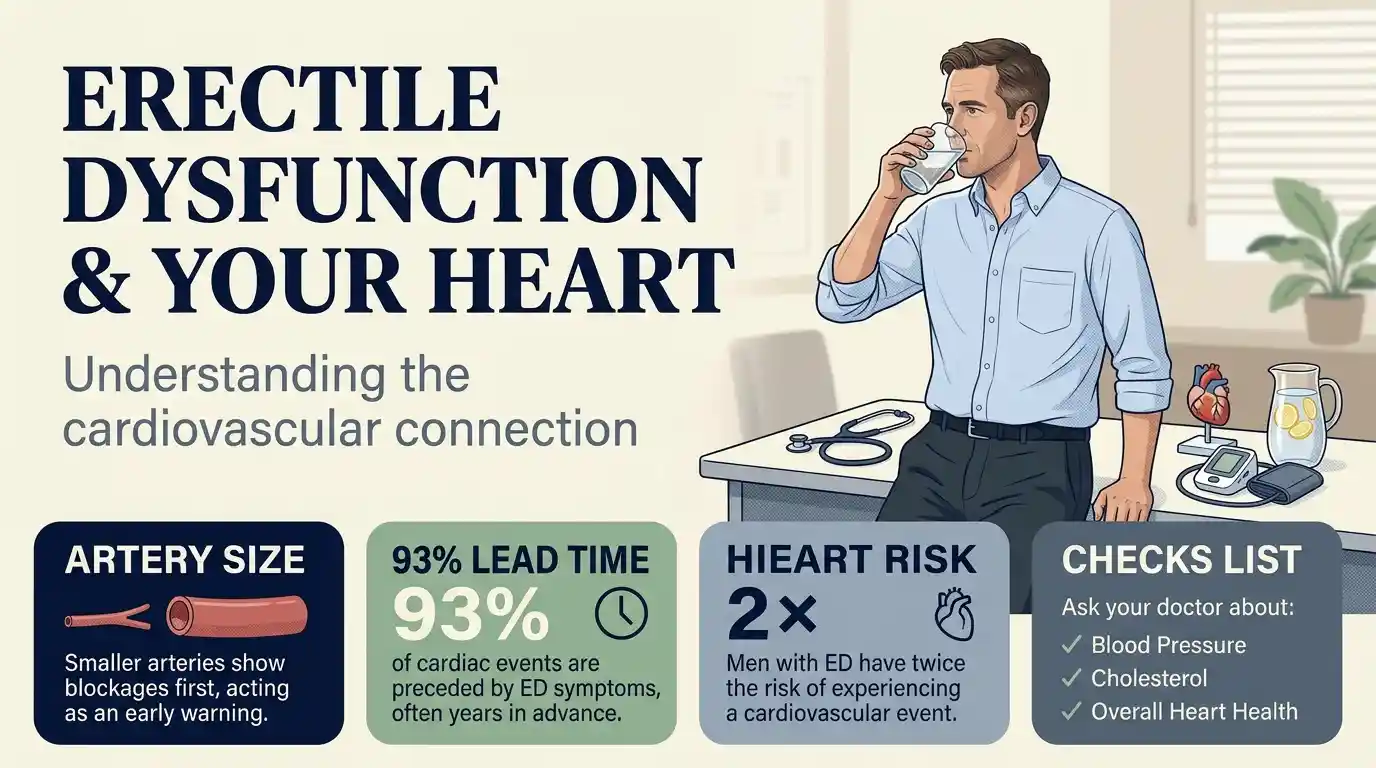 ERECTILE DYSFUNCTION & YOUR HEART

Understanding the cardiovascular connection

ARTERY SIZE

Smaller arteries show blockages first, acting as an early warning.

93% LEAD TIME

93%

of cardiac events are preceded by ED symptoms, often years in advance.

HIEART RISK

2×

Men with ED have twice the risk of experiencing a cardiovascular event.

CHECKS LIST

Ask your doctor about:

✓ Blood Pressure
✓ Cholesterol
✓ Overall Heart Health